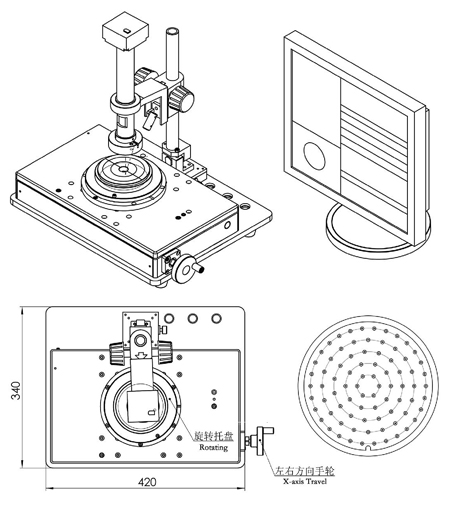 340

旋转托盘
Rotating

左右方向手轮
X-axis Travel

420